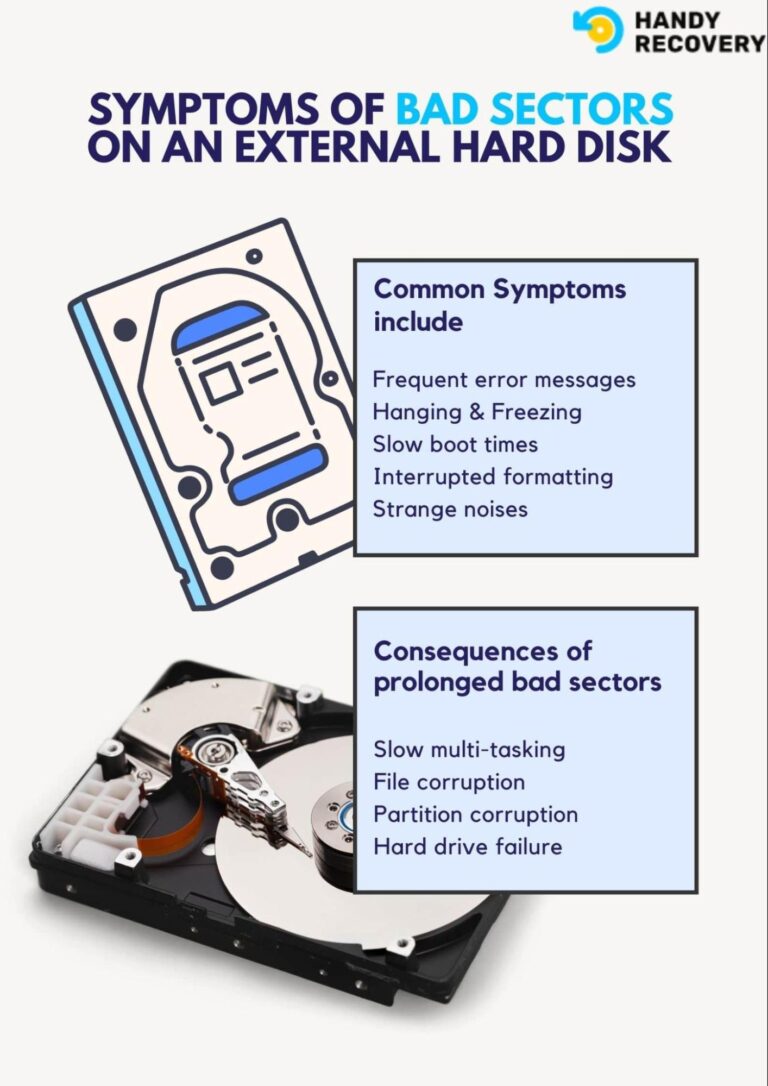 HANDY RECOVERY

SYMPTOMS OF BAD SECTORS ON AN EXTERNAL HARD DISK

Common Symptoms include

Frequent error messages
Hanging & Freezing
Slow boot times
Interrupted formatting
Strange noises

Consequences of prolonged bad sectors

Slow multi-tasking
File corruption
Partition corruption
Hard drive failure