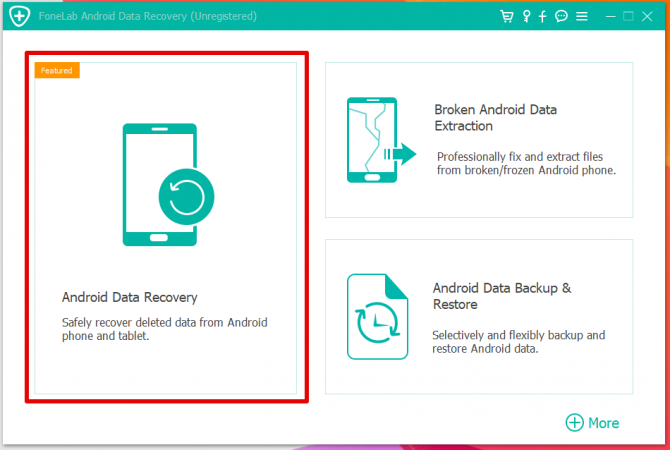 FoneLab Android Data Recovery (Unregistered)

Featured

Android Data Recovery

Safely recover deleted data from Android phone and tablet.

Broken Android Data Extraction

Professionally fix and extract files from broken/frozen Android phone.

Android Data Backup & Restore

Selectively and flexibly backup and restore Android data.

More